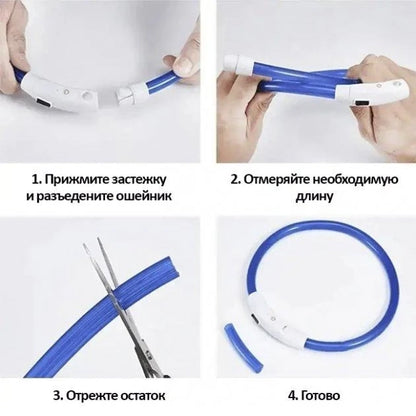 1. Прижмите застежку и разъедените ошейник

2. Отмеряйте необходимую длину

3. Отрежте остаток

4. Готово